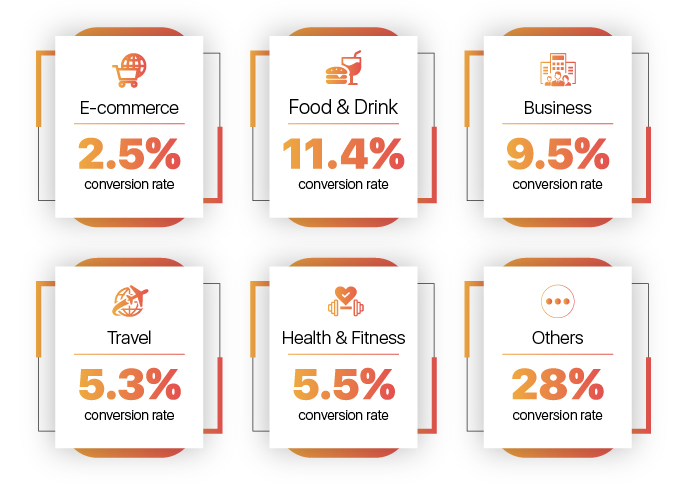 E-commerce
2.5%
conversion rate

Food & Drink
11.4%
conversion rate

Business
9.5%
conversion rate

Travel
5.3%
conversion rate

Health & Fitness
5.5%
conversion rate

Others
28%
conversion rate