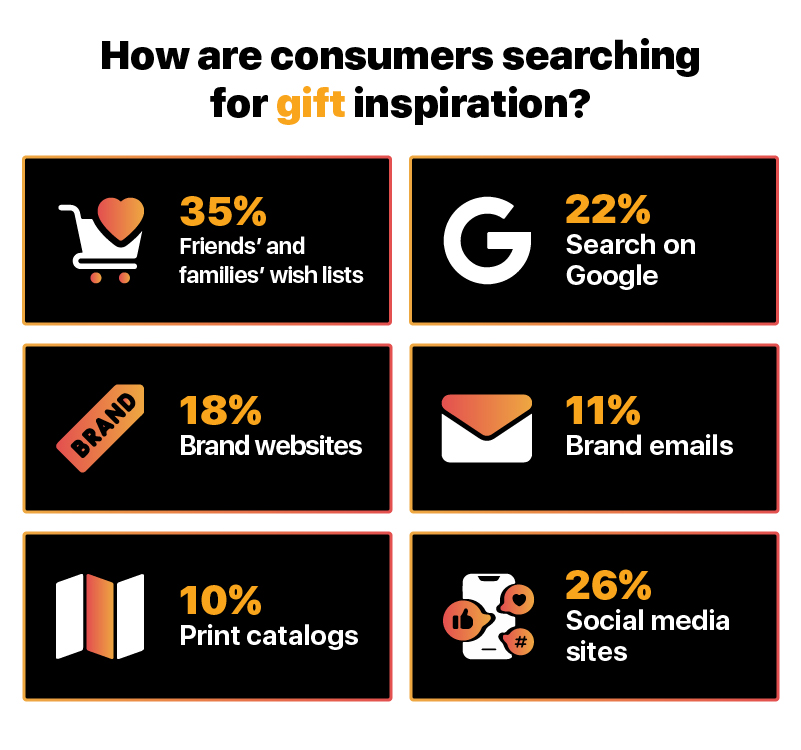 How are consumers searching for gift inspiration?

35%
Friends' and families' wish lists

22%
Search on Google

BRAND

18%
Brand websites

11%
Brand emails

10%
Print catalogs

#

26%
Social media sites